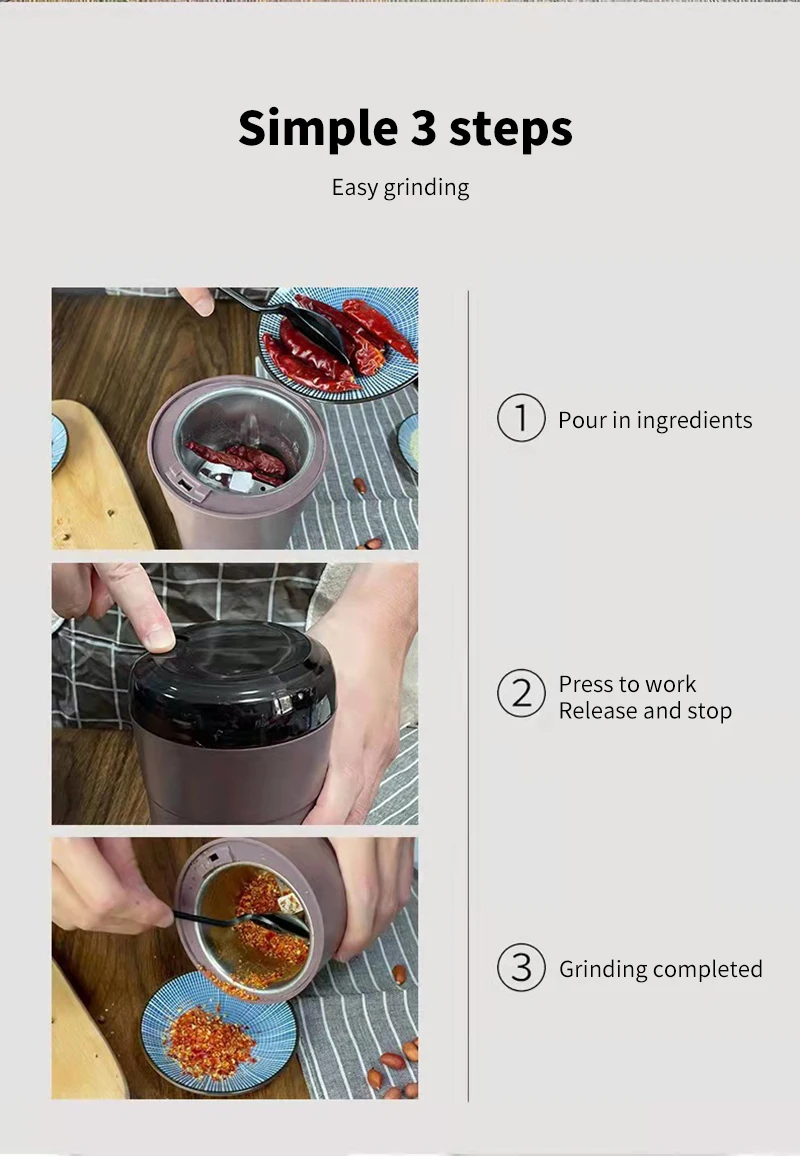 Simple 3 steps

Easy grinding

① Pour in ingredients

② Press to work
Release and stop

③ Grinding completed