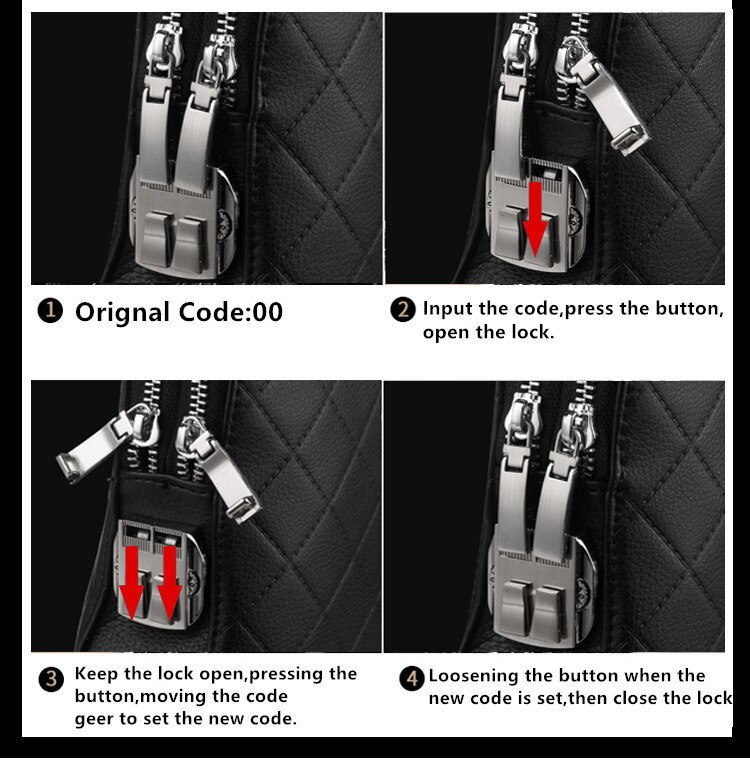 ❶ Orignal Code:00

❷ Input the code,press the button, open the lock.

❸ Keep the lock open,pressing the button,moving the code geer to set the new code.

❹ Loosening the button when the new code is set,then close the lock