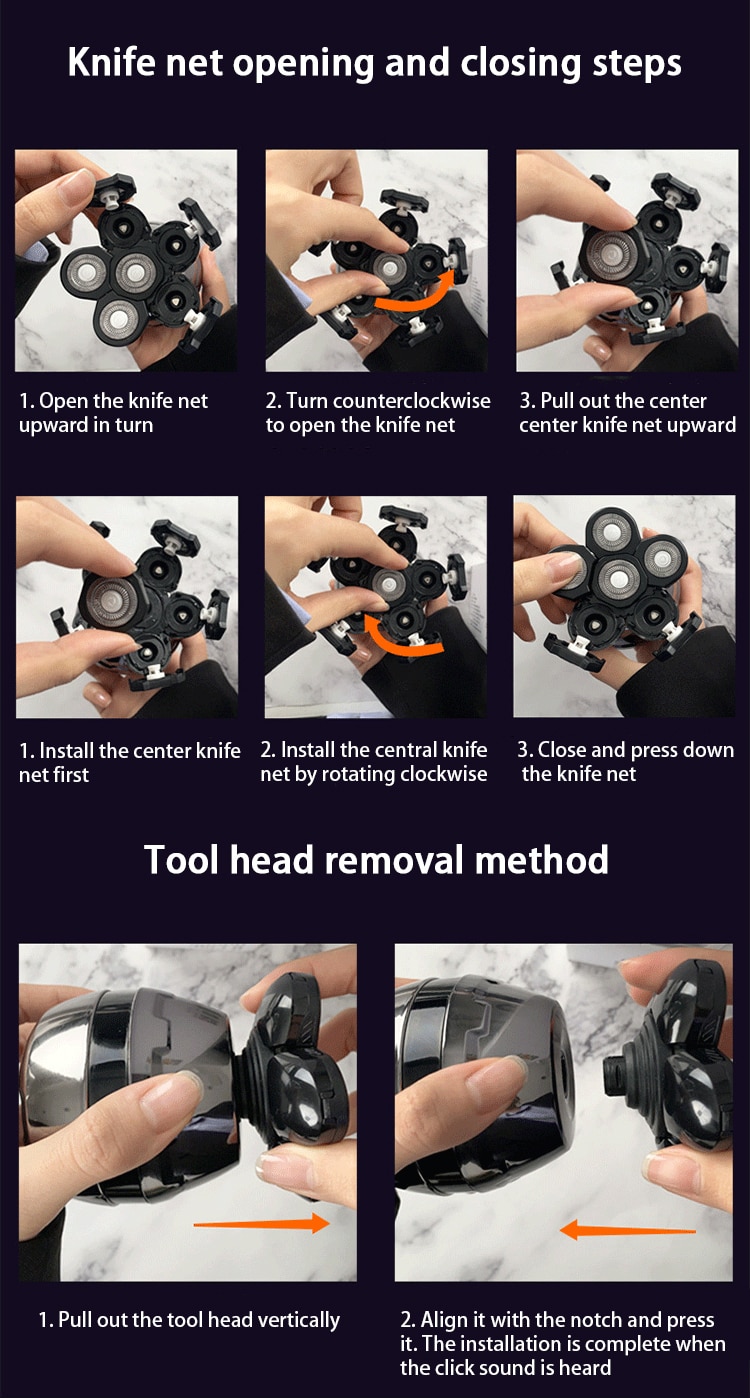 Knife net opening and closing steps

1. Open the knife net upward in turn

2. Turn counterclockwise to open the knife net

3. Pull out the center center knife net upward

1. Install the center knife net first

2. Install the central knife net by rotating clockwise

3. Close and press down the knife net

Tool head removal method

1. Pull out the tool head vertically

2. Align it with the notch and press it. The installation is complete when the click sound is heard