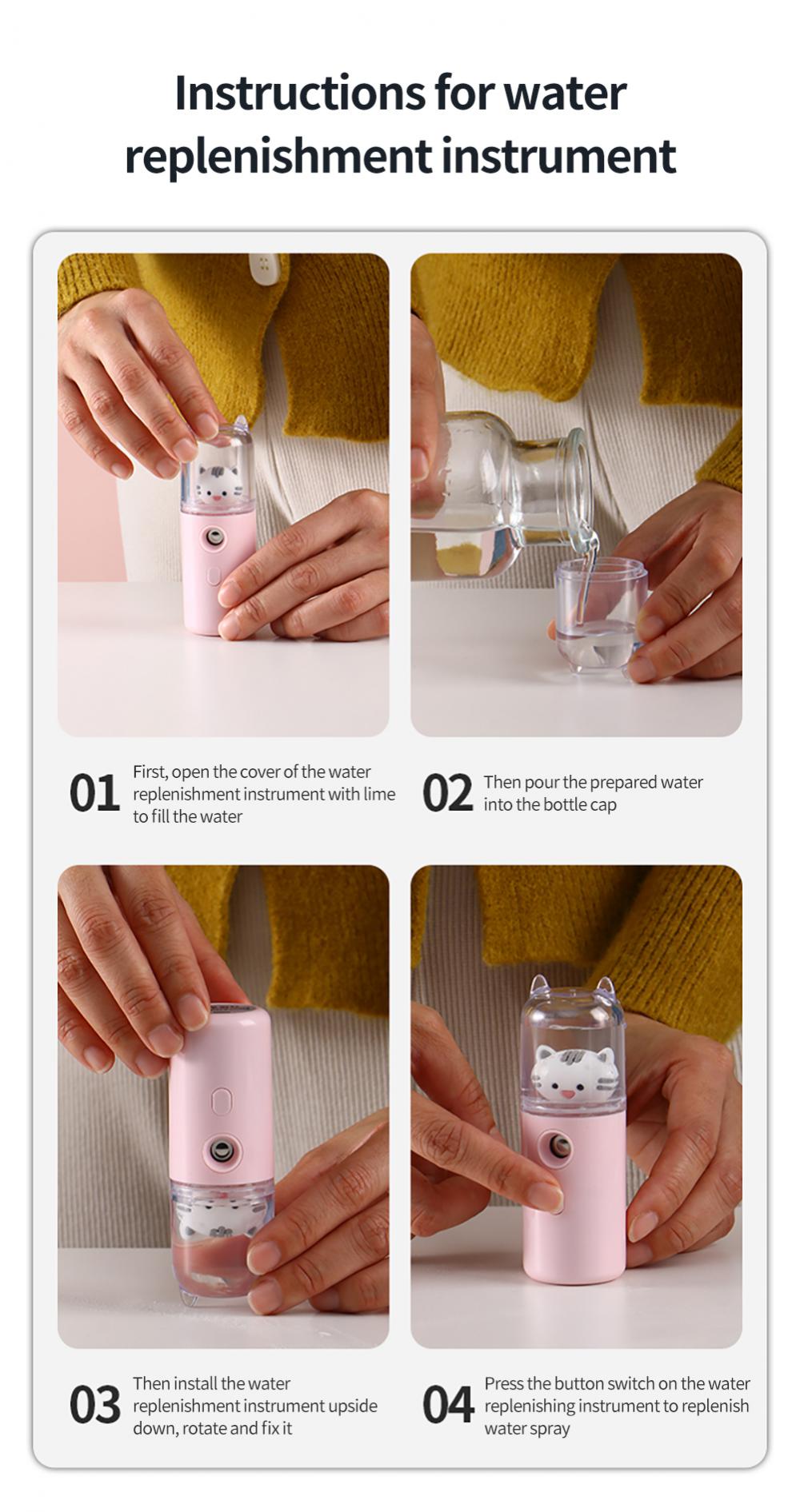 Instructions for water replenishment instrument

01 First, open the cover of the water replenishment instrument with lime to fill the water

02 Then pour the prepared water into the bottle cap

03 Then install the water replenishment instrument upside down, rotate and fix it

04 Press the button switch on the water replenishing instrument to replenish water spray