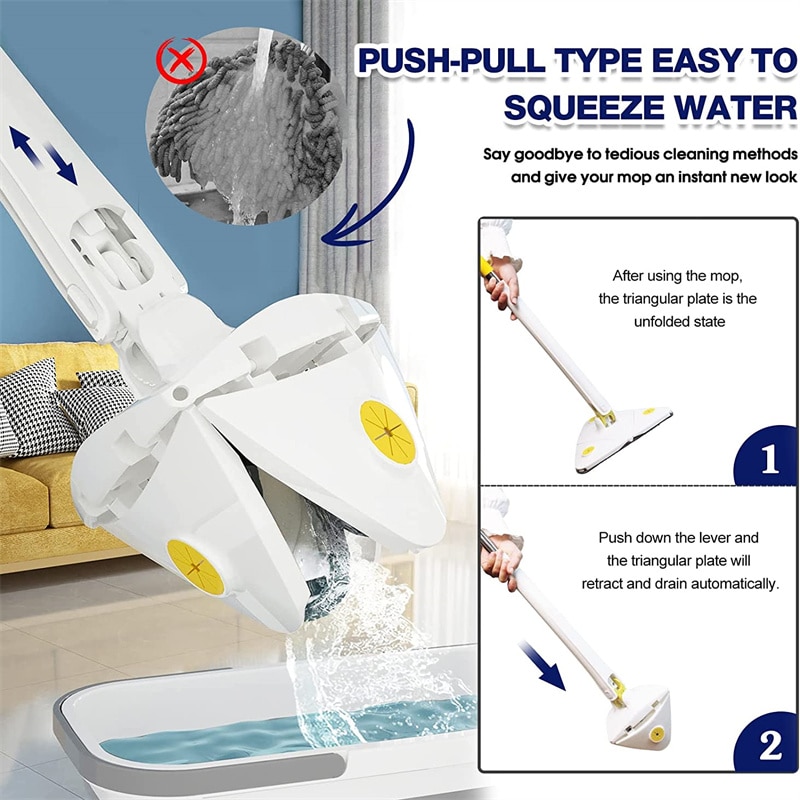 PUSH-PULL TYPE EASY TO SQUEEZE WATER

Say goodbye to tedious cleaning methods and give your mop an instant new look

After using the mop, the triangular plate is the unfolded state

1

Push down the lever and the triangular plate will retract and drain automatically.

2