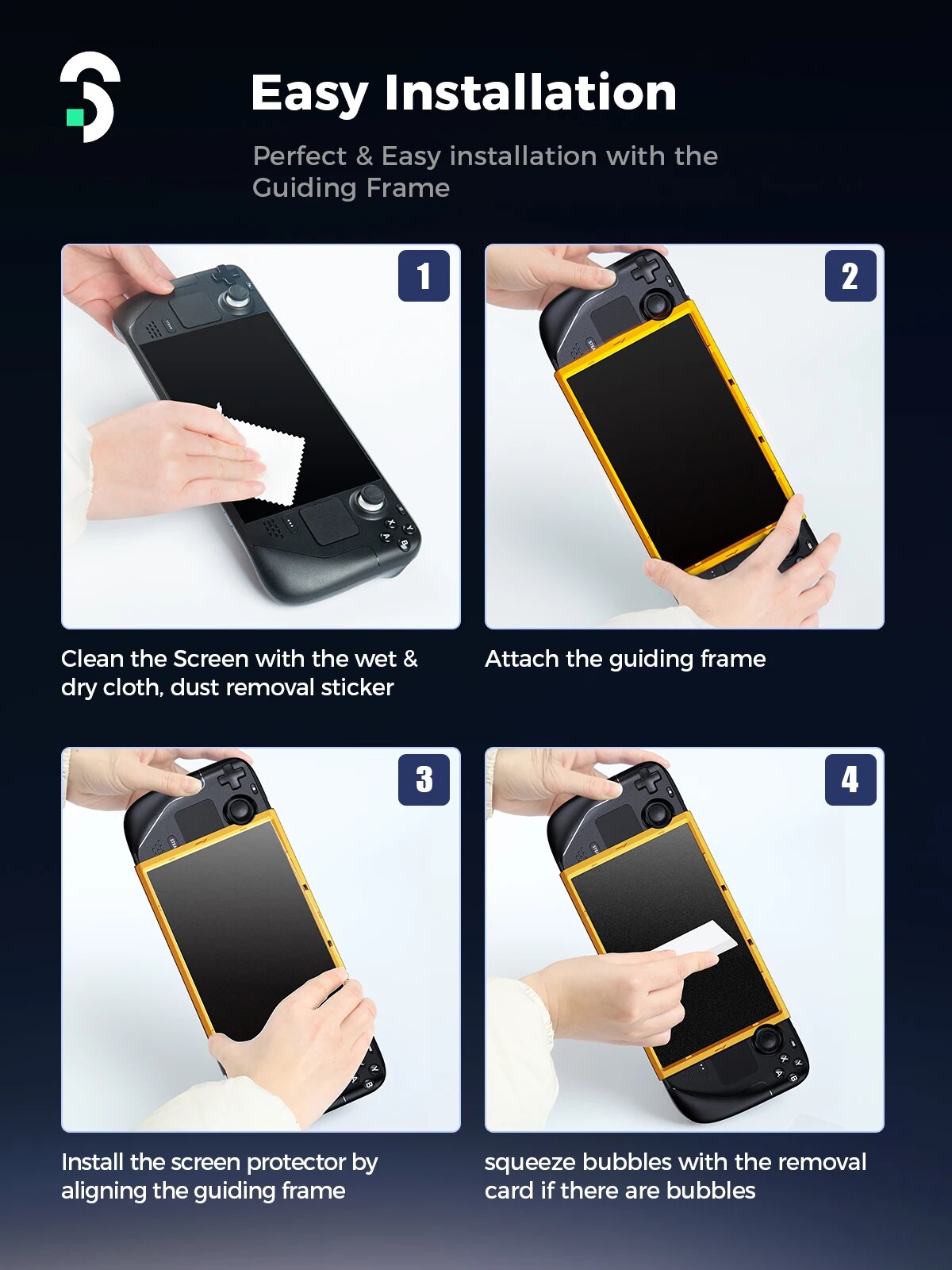 Easy Installation

Perfect & Easy installation with the Guiding Frame

1

Clean the Screen with the wet & dry cloth, dust removal sticker

2

Attach the guiding frame

3

Install the screen protector by aligning the guiding frame

4

squeeze bubbles with the removal card if there are bubbles