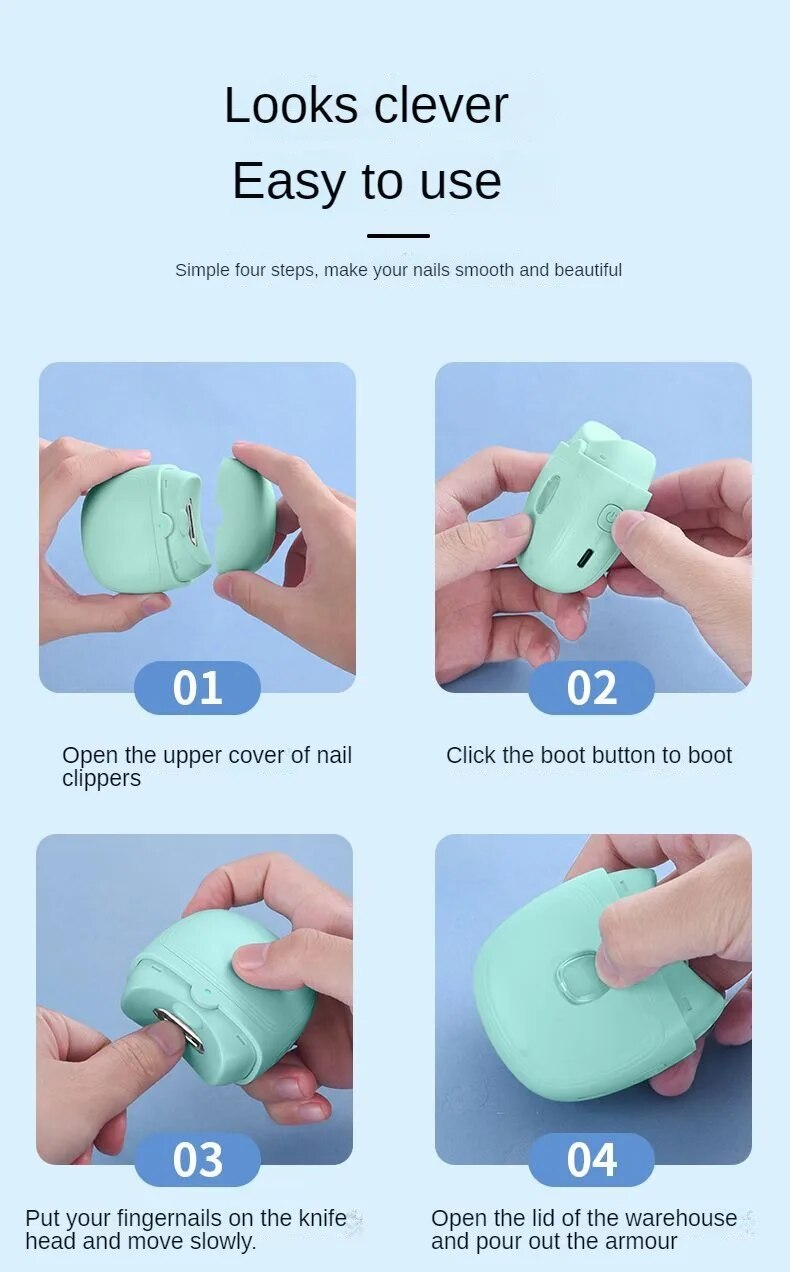 Looks clever
Easy to use

Simple four steps, make your nails smooth and beautiful

01

Open the upper cover of nail clippers

02

Click the boot button to boot

03

Put your fingernails on the knife head and move slowly.

04

Open the lid of the warehouse and pour out the armour